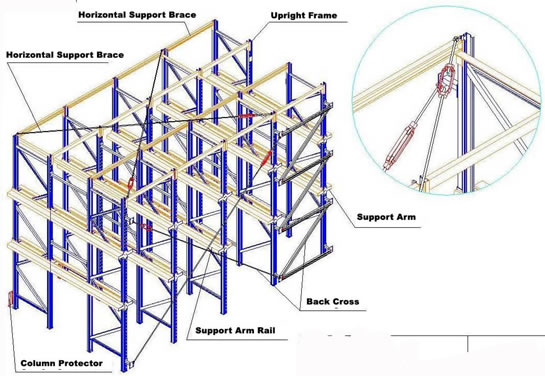 Horizontal Support Brace
Upright Frame
Horizontal Support Brace
Support Arm
Back Cross
Support Arm Rail
Column Protector